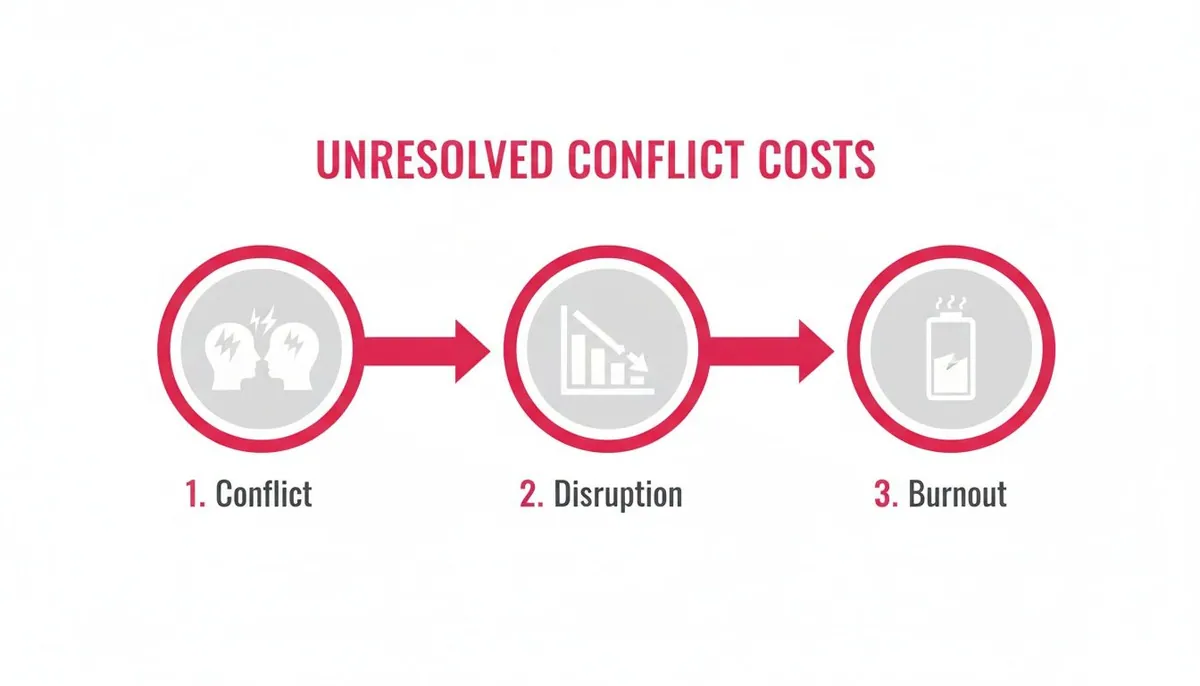 UNRESOLVED CONFLICT COSTS

1. Conflict

2. Disruption

3. Burnout